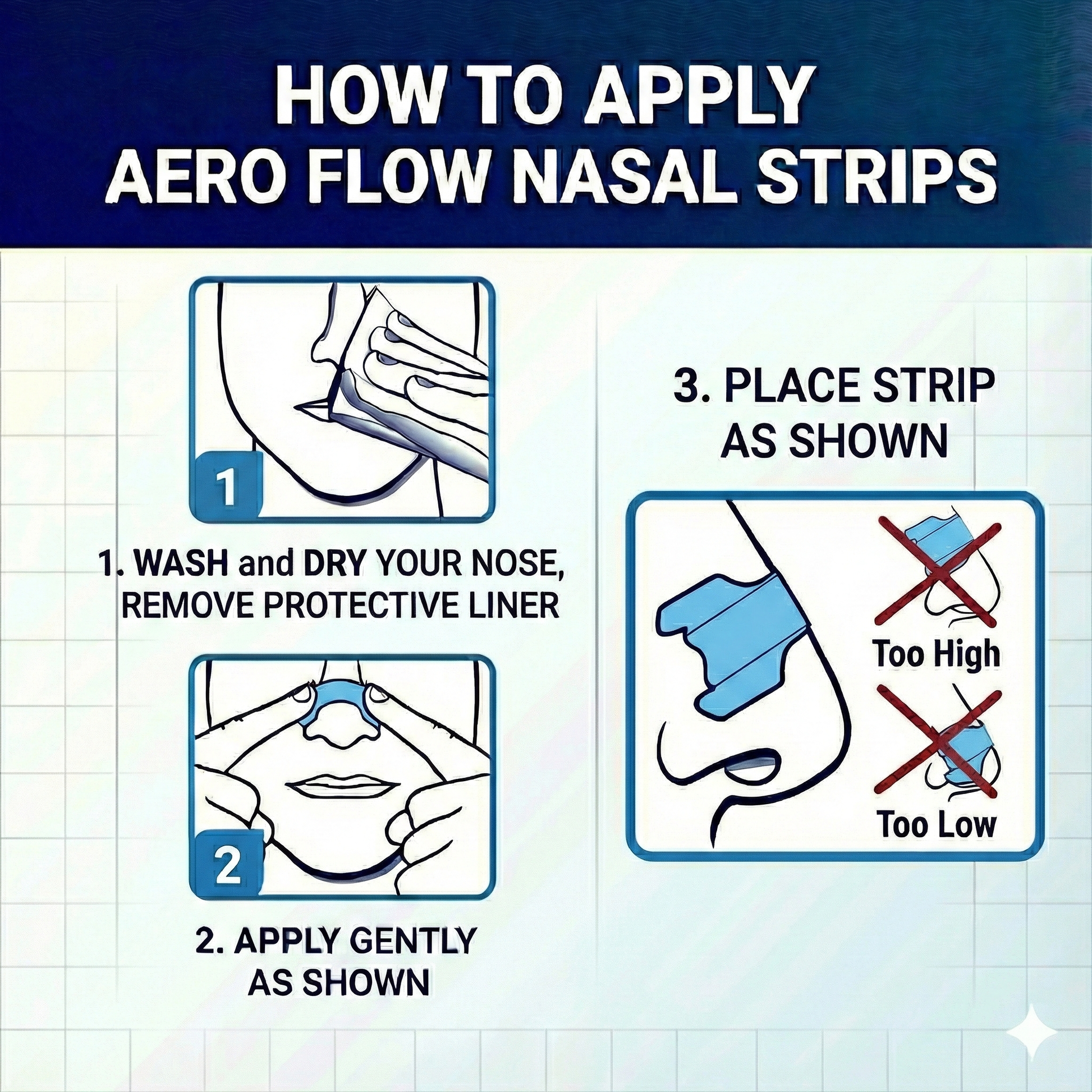 HOW TO APPLY AERO FLOW NASAL STRIPS

1

1. WASH and DRY YOUR NOSE, REMOVE PROTECTIVE LINER

2

2. APPLY GENTLY AS SHOWN

3. PLACE STRIP AS SHOWN

Too High

Too Low