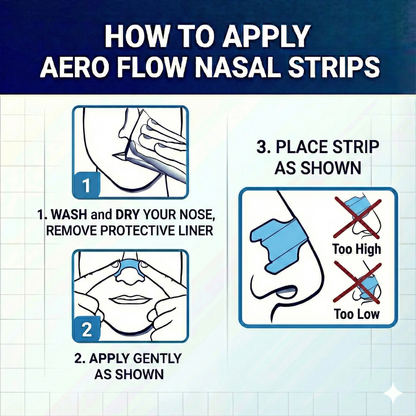 HOW TO APPLY
AERO FLOW NASAL STRIPS

1

1. WASH and DRY YOUR NOSE, REMOVE PROTECTIVE LINER

2

2. APPLY GENTLY AS SHOWN

3. PLACE STRIP AS SHOWN

Too High

Too Low